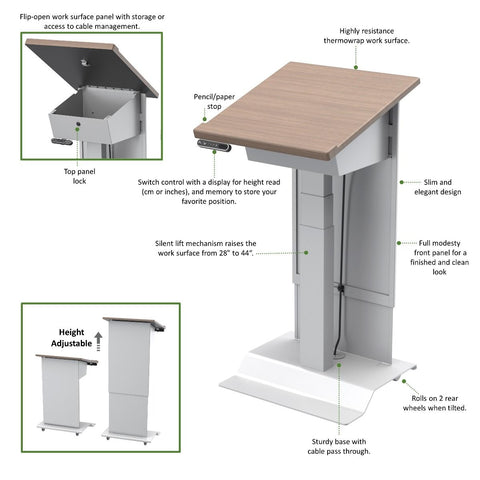 Flip-open work surface panel with storage or access to cable management.

Top panel lock

Highly resistance thermowrap work surface.

Pencil/paper stop

Switch control with a display for height read (cm or inches), and memory to store your favorite position.

Slim and elegant design

Silent lift mechanism raises the work surface from 28" to 44".

Full modesty front panel for a finished and clean look

Height Adjustable

Rolls on 2 rear wheels when tilted.

Sturdy base with cable pass through.