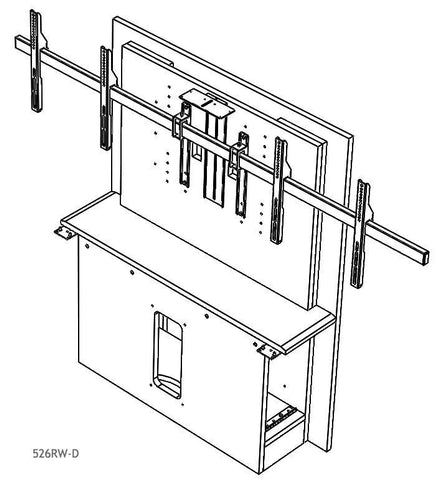 526RW-D