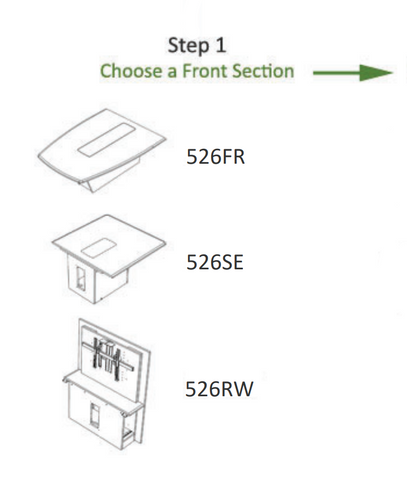 Step 1
Choose a Front Section

526FR

526SE

526RW